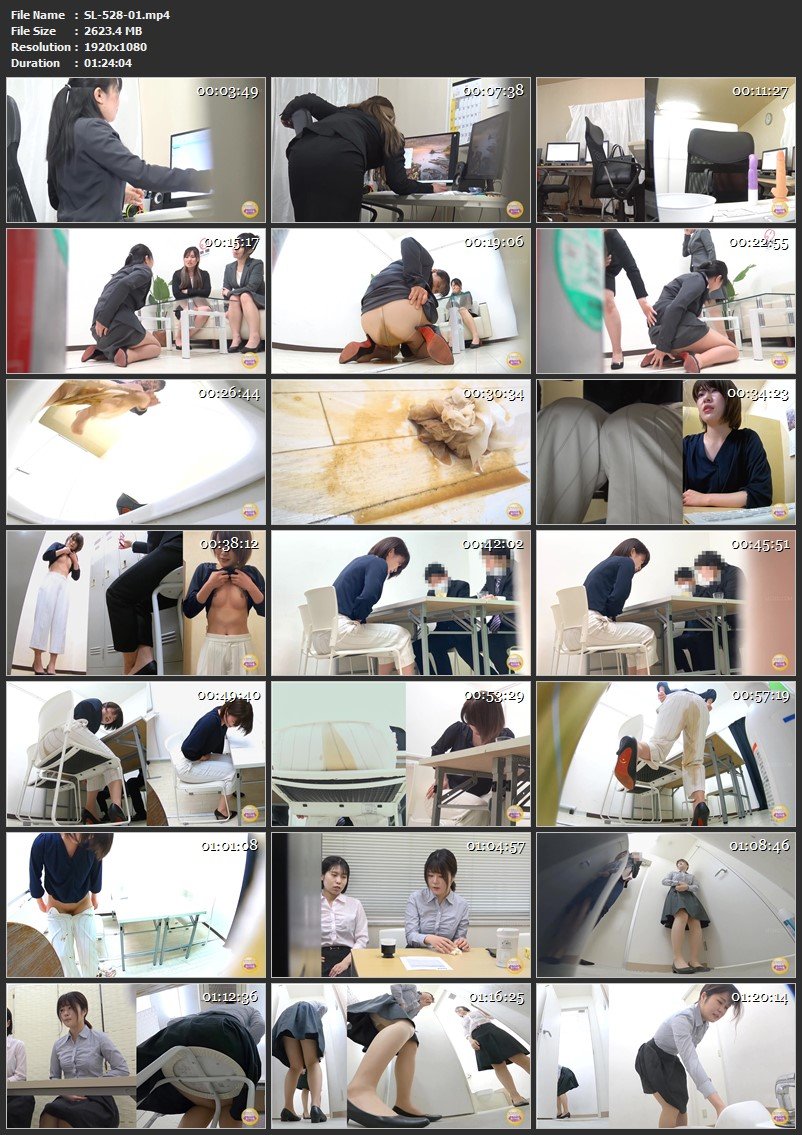 File Name : SL-528-01.mp4
File Size : 2623.4 MB
Resolution : 1920x1080
Duration : 01:24:04

00:03:49
00:07:38
00:11:27
00:15:17
00:19:06
00:22:55
00:26:44
00:30:34
00:34:23
00:38:12
00:42:02
00:45:51
00:49:40
00:53:29
00:57:19
01:01:08
01:04:57
01:08:46
01:12:36
01:16:25
01:20:14