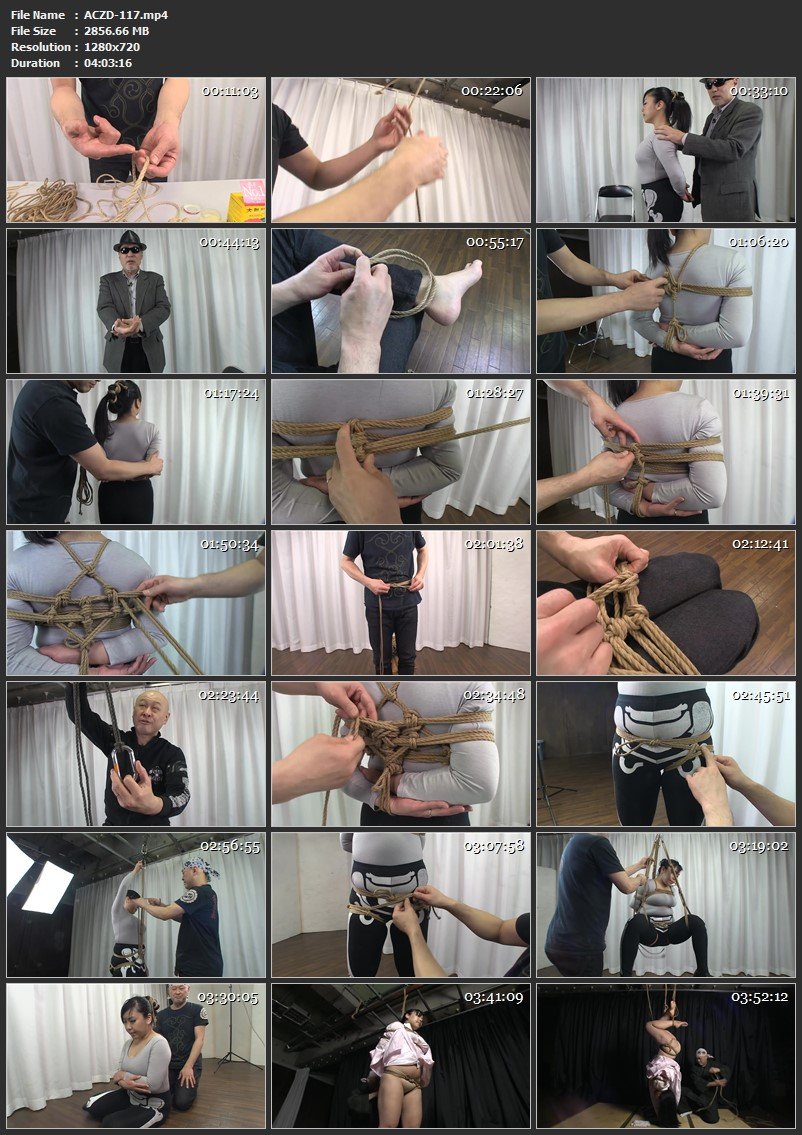 File Name : ACZD-117.mp4
File Size : 2856.66 MB
Resolution : 1280x720
Duration : 04:03:16

00:11:03
00:22:06
00:33:10
00:44:13
00:55:17
01:06:20
01:17:24
01:28:27
01:39:31
01:50:34
02:01:38
02:12:41
02:23:44
02:34:48
02:45:51
02:56:55
03:07:58
03:19:02
03:30:05
03:41:09
03:52:12