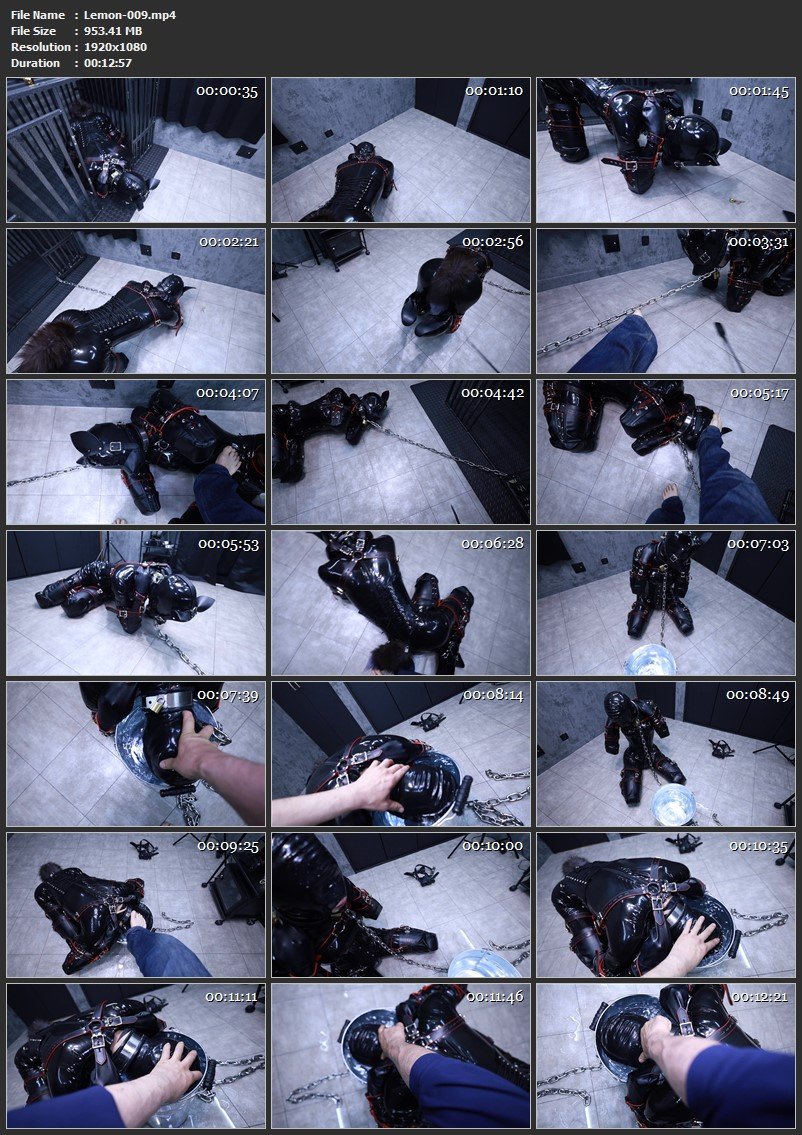 File Name : Lemon-009.mp4
File Size : 953.41 MB
Resolution : 1920x1080
Duration : 00:12:57

00:00:35
00:01:10
00:01:45
00:02:21
00:02:56
00:03:31
00:04:07
00:04:42
00:05:17
00:05:53
00:06:28
00:07:03
00:07:39
00:08:14
00:08:49
00:09:25
00:10:00
00:10:35
00:11:11
00:11:46
00:12:21